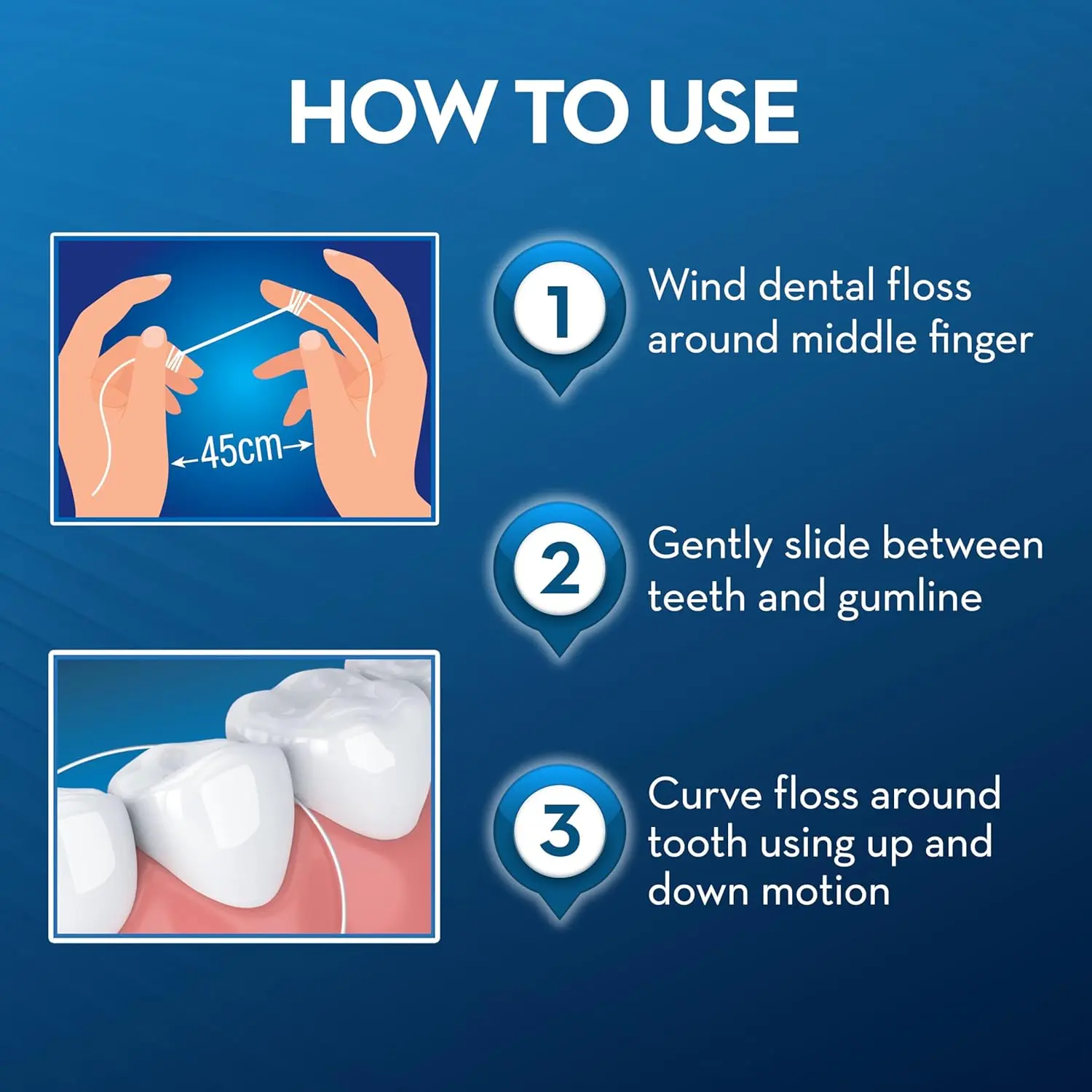 HOW TO USE

45cm

1 Wind dental floss around middle finger

2 Gently slide between teeth and gumline

3 Curve floss around tooth using up and down motion