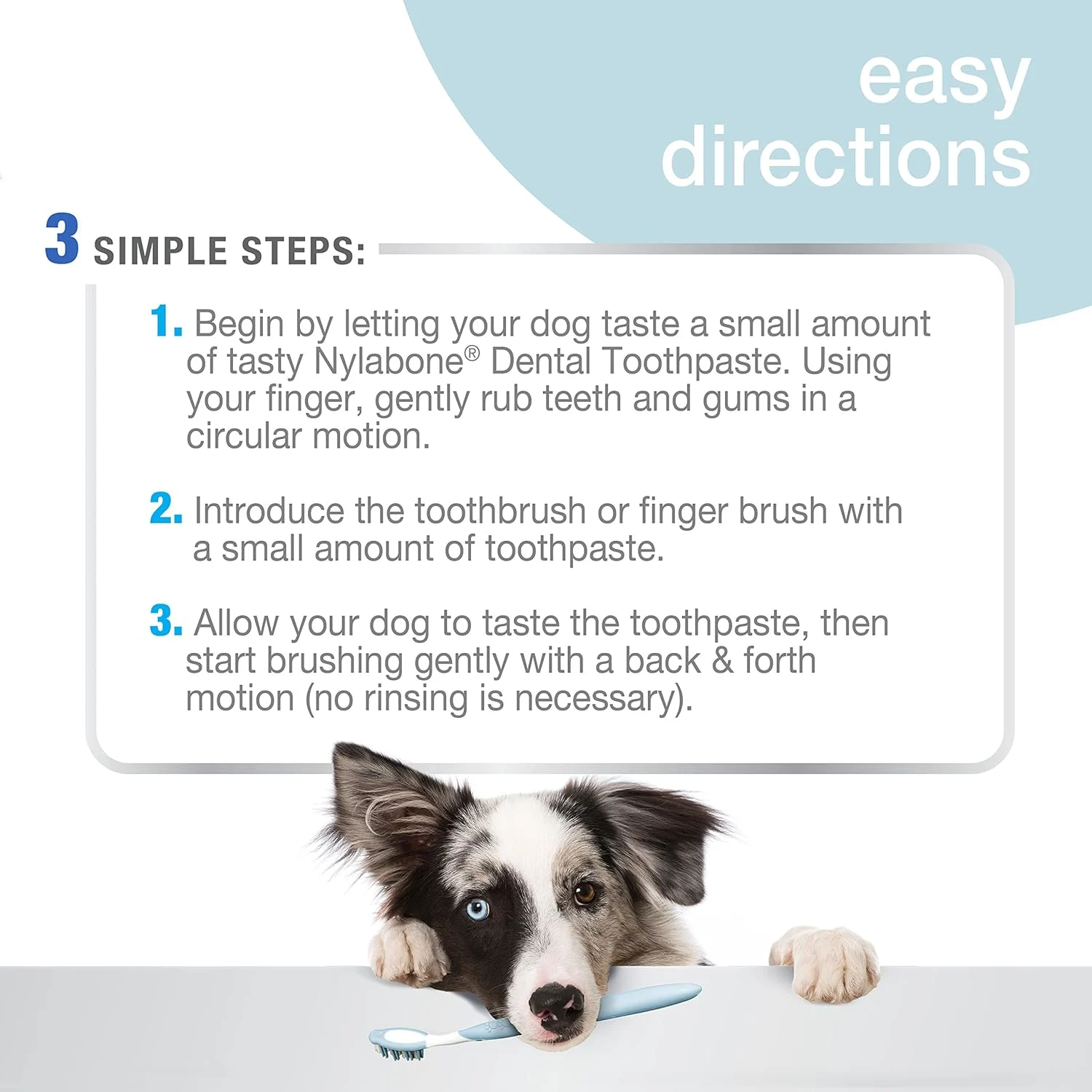 easy directions

3 SIMPLE STEPS:

1. Begin by letting your dog taste a small amount of tasty Nylabone® Dental Toothpaste. Using your finger, gently rub teeth and gums in a circular motion.

2. Introduce the toothbrush or finger brush with a small amount of toothpaste.

3. Allow your dog to taste the toothpaste, then start brushing gently with a back & forth motion (no rinsing is necessary).