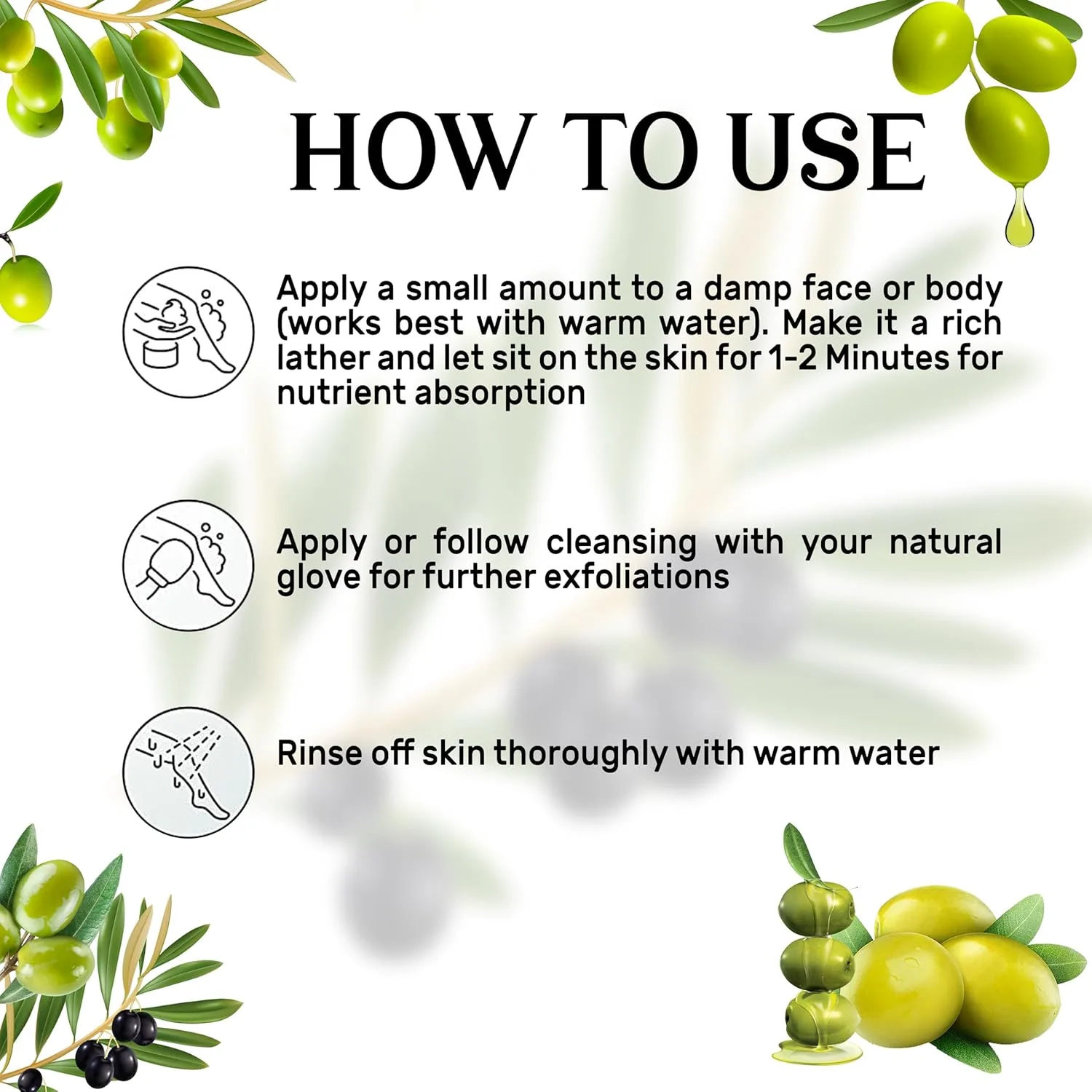 HOW TO USE

Apply a small amount to a damp face or body (works best with warm water). Make it a rich lather and let sit on the skin for 1-2 Minutes for nutrient absorption

Apply or follow cleansing with your natural glove for further exfoliations

Rinse off skin thoroughly with warm water