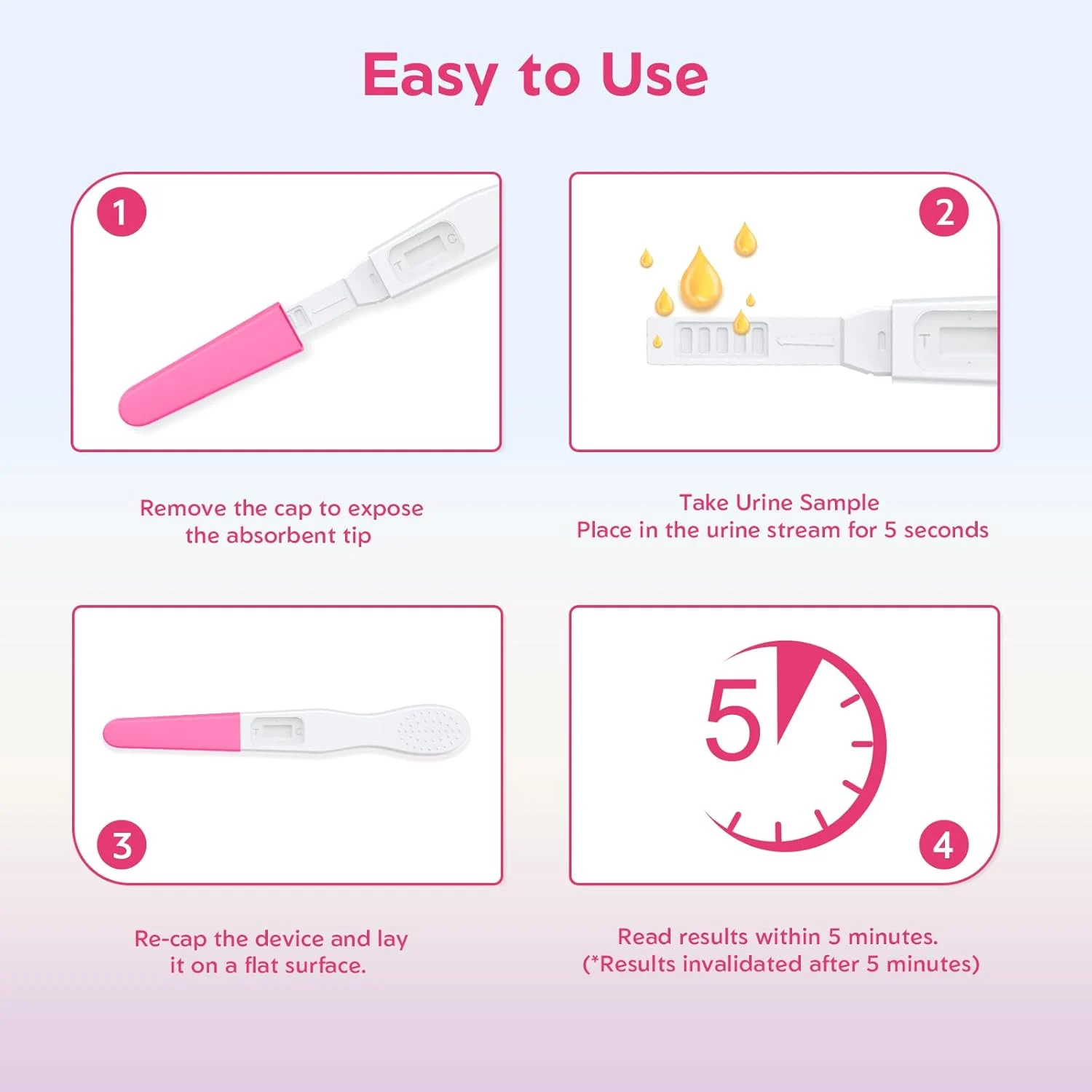 Easy to Use

1

T C

Remove the cap to expose the absorbent tip

2

T

Take Urine Sample
Place in the urine stream for 5 seconds

T C

3

Re-cap the device and lay it on a flat surface.

5

4

Read results within 5 minutes.
(*Results invalidated after 5 minutes)