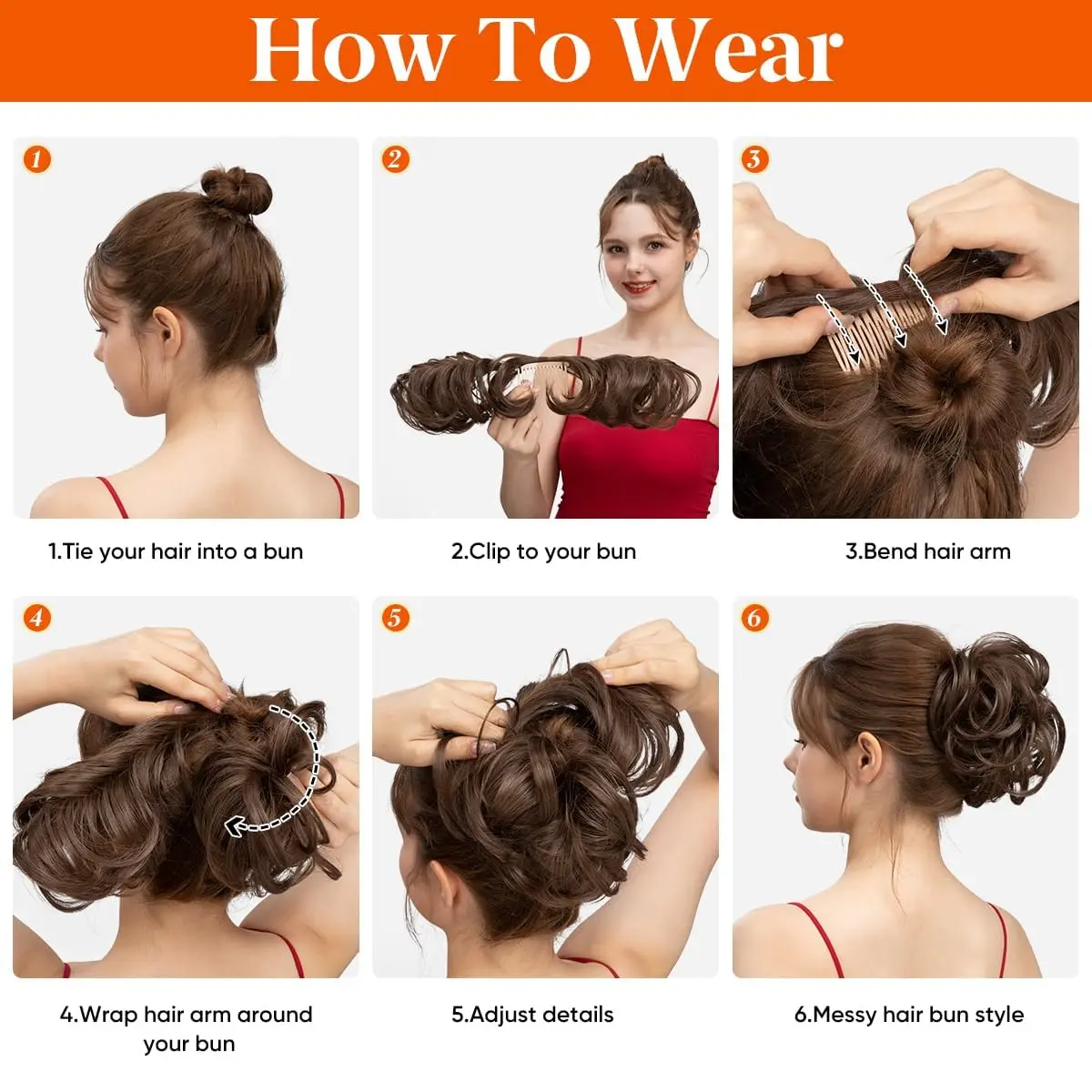 How To Wear

1

1.Tie your hair into a bun

2

2.Clip to your bun

3

3.Bend hair arm

4

4.Wrap hair arm around your bun

5

5.Adjust details

6

6.Messy hair bun style