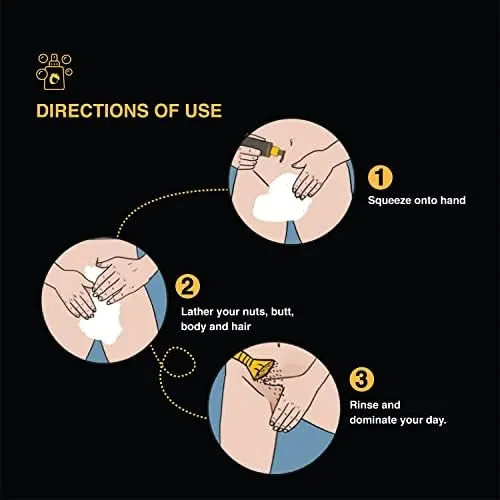 DIRECTIONS OF USE

1
Squeeze onto hand

2
Lather your nuts, butt, body and hair

3
Rinse and dominate your day.