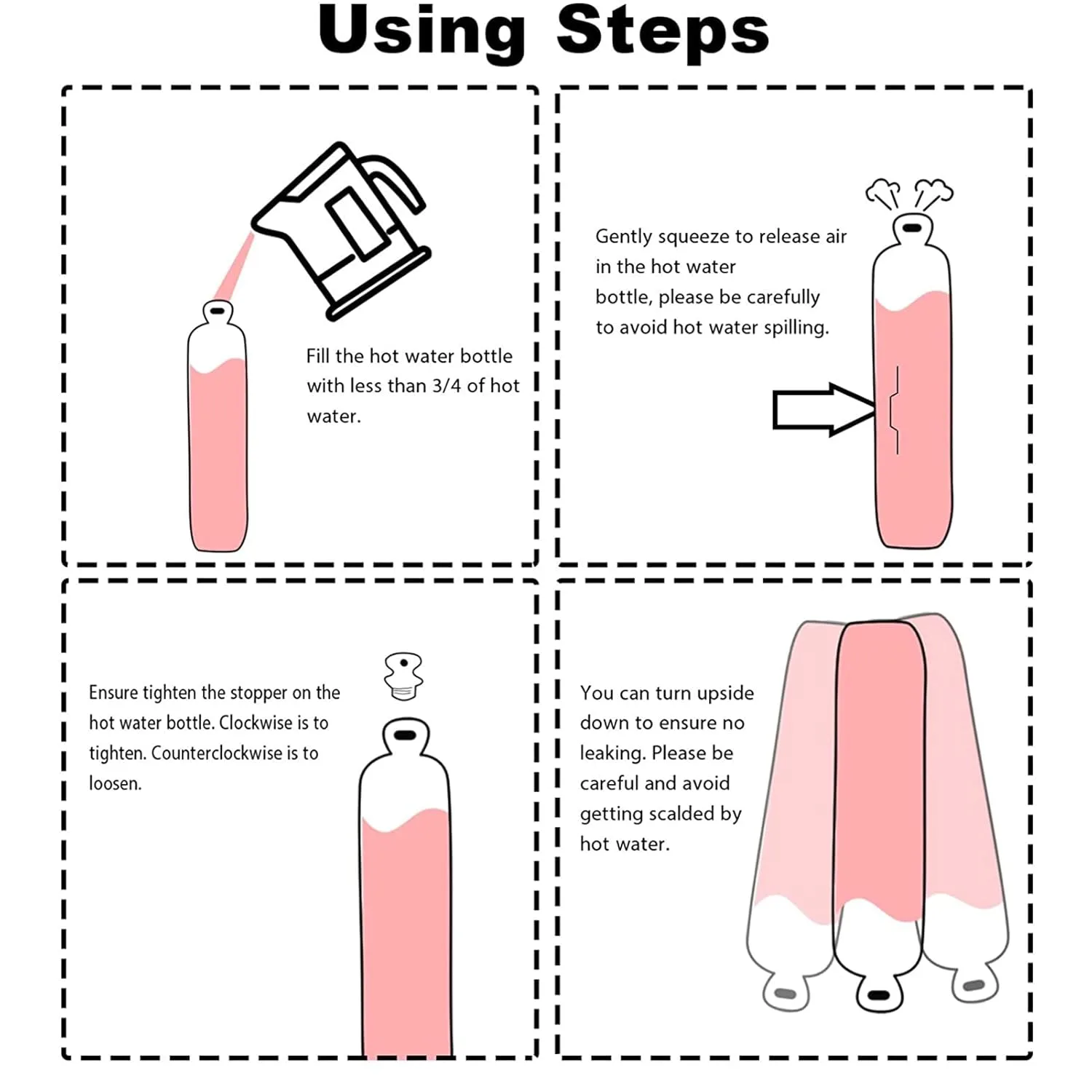 Using Steps

Fill the hot water bottle with less than 3/4 of hot water.

Gently squeeze to release air in the hot water bottle, please be carefully to avoid hot water spilling.

Ensure tighten the stopper on the hot water bottle. Clockwise is to tighten. Counterclockwise is to loosen.

You can turn upside down to ensure no leaking. Please be careful and avoid getting scalded by hot water.