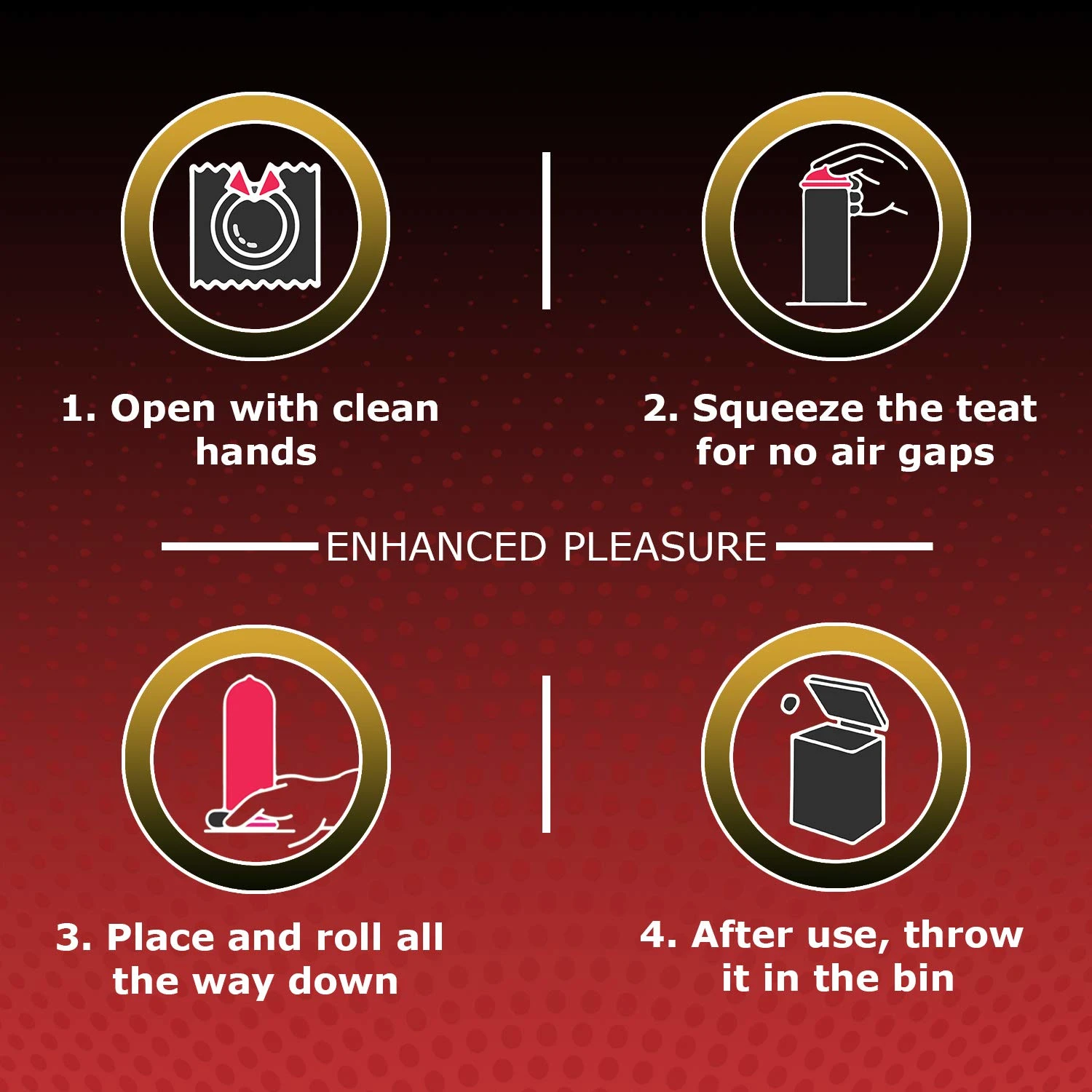 1. Open with clean hands

2. Squeeze the teat for no air gaps

ENHANCED PLEASURE

3. Place and roll all the way down

4. After use, throw it in the bin