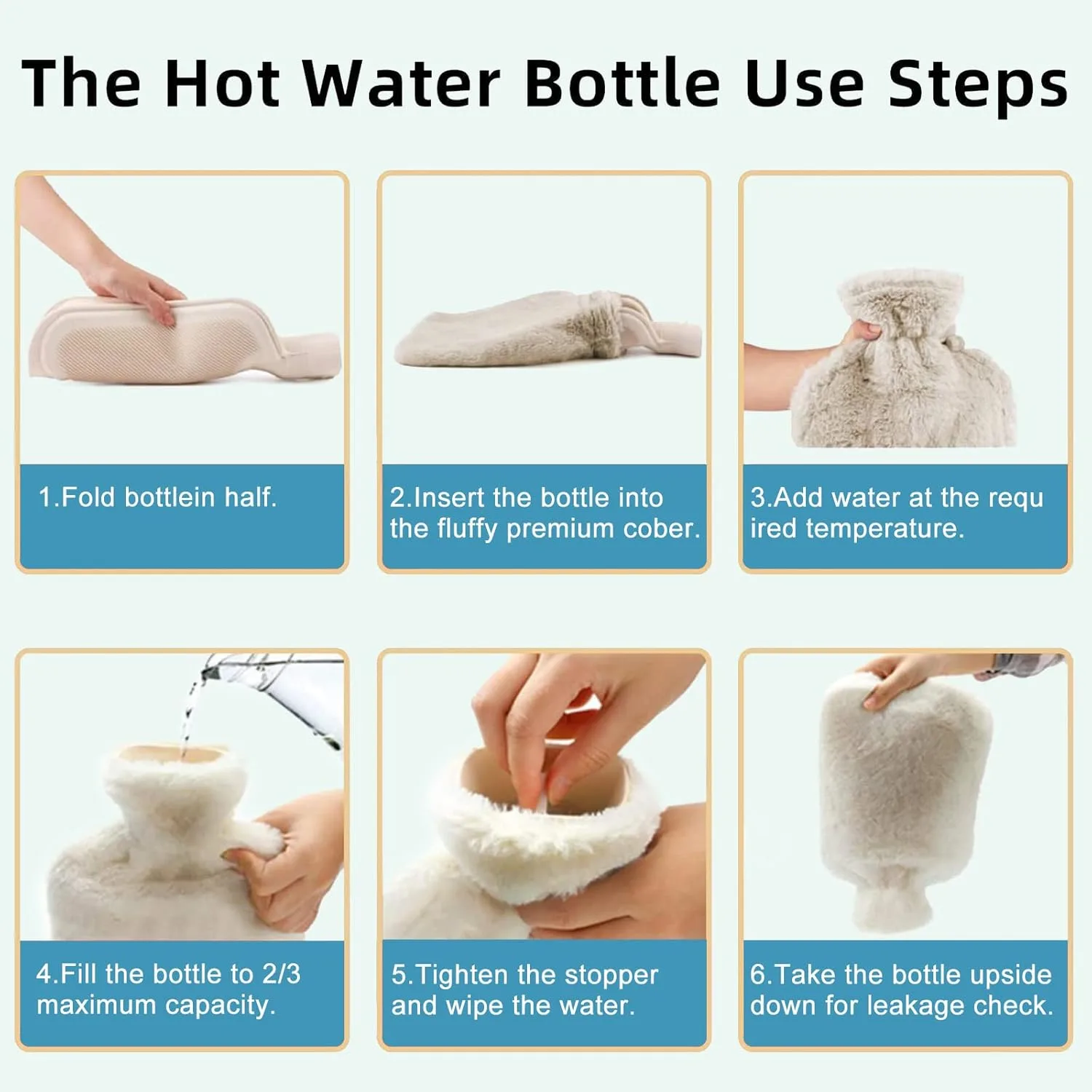 The Hot Water Bottle Use Steps

1.Fold bottlein half.

2.Insert the bottle into the fluffy premium cober.

3.Add water at the requ ired temperature.

4.Fill the bottle to 2/3 maximum capacity.

5.Tighten the stopper and wipe the water.

6.Take the bottle upside down for leakage check.