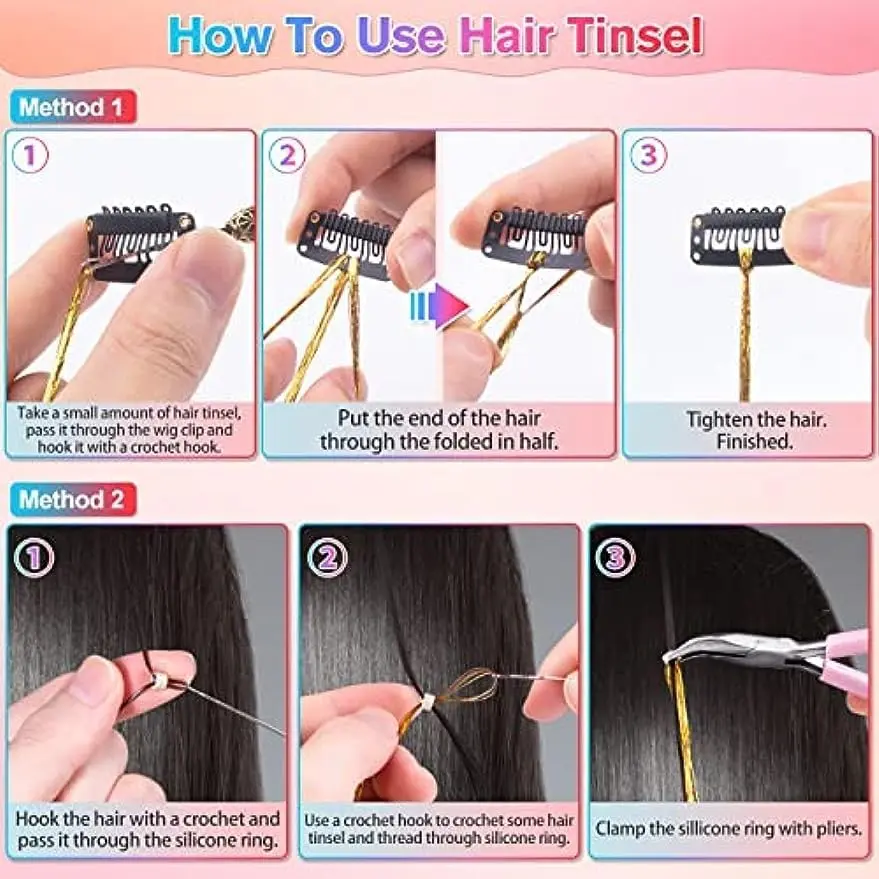 How To Use Hair Tinsel

Method 1

1
Take a small amount of hair tinsel, pass it through the wig clip and hook it with a crochet hook.

2
Put the end of the hair through the folded in half.

3
Tighten the hair. Finished.

Method 2

1
Hook the hair with a crochet and pass it through the silicone ring.

2
Use a crochet hook to crochet some hair tinsel and thread through silicone ring.

3
Clamp the sillicone ring with pliers.