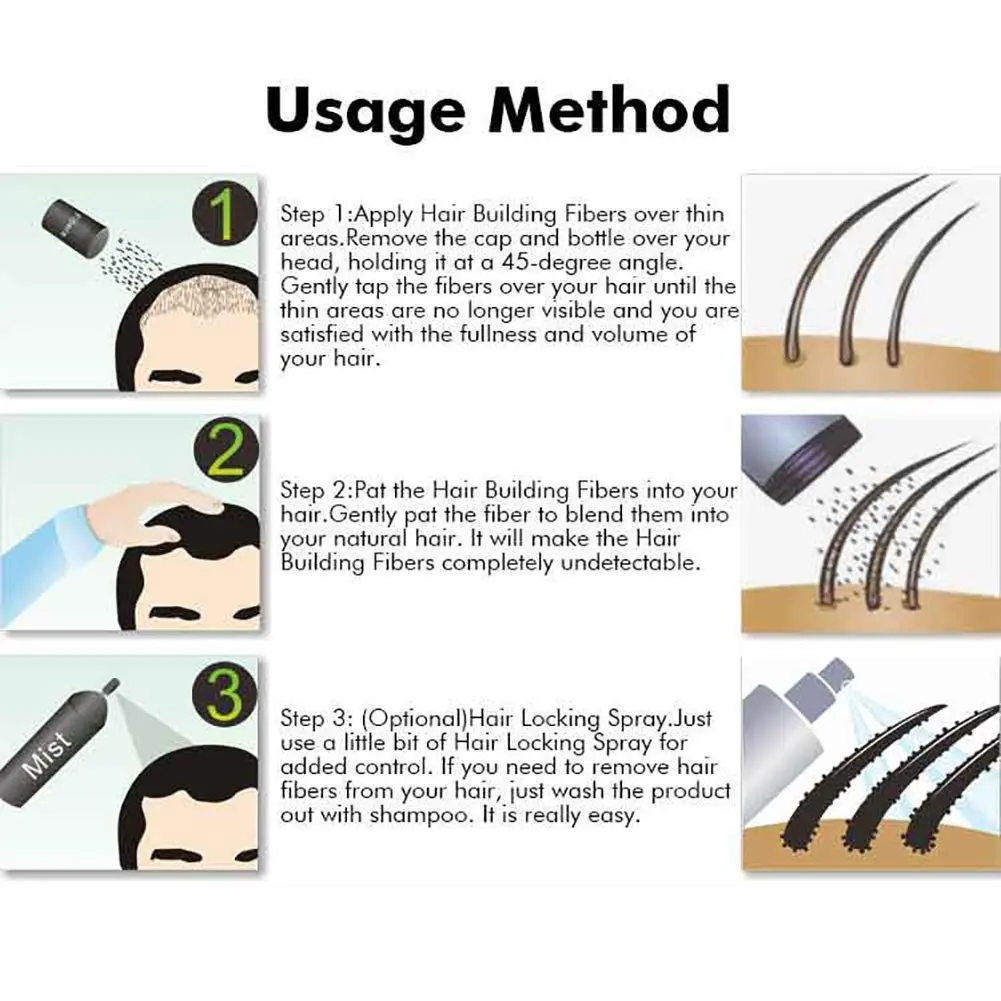 Usage Method

1

Step 1:Apply Hair Building Fibers over thin areas.Remove the cap and bottle over your head, holding it at a 45-degree angle. Gently tap the fibers over your hair until the thin areas are no longer visible and you are satisfied with the fullness and volume of your hair.

2

Step 2:Pat the Hair Building Fibers into your hair.Gently pat the fiber to blend them into your natural hair. It will make the Hair Building Fibers completely undetectable.

3

Mist

Step 3: (Optional)Hair Locking Spray.Just use a little bit of Hair Locking Spray for added control. If you need to remove hair fibers from your hair, just wash the product out with shampoo. It is really easy.