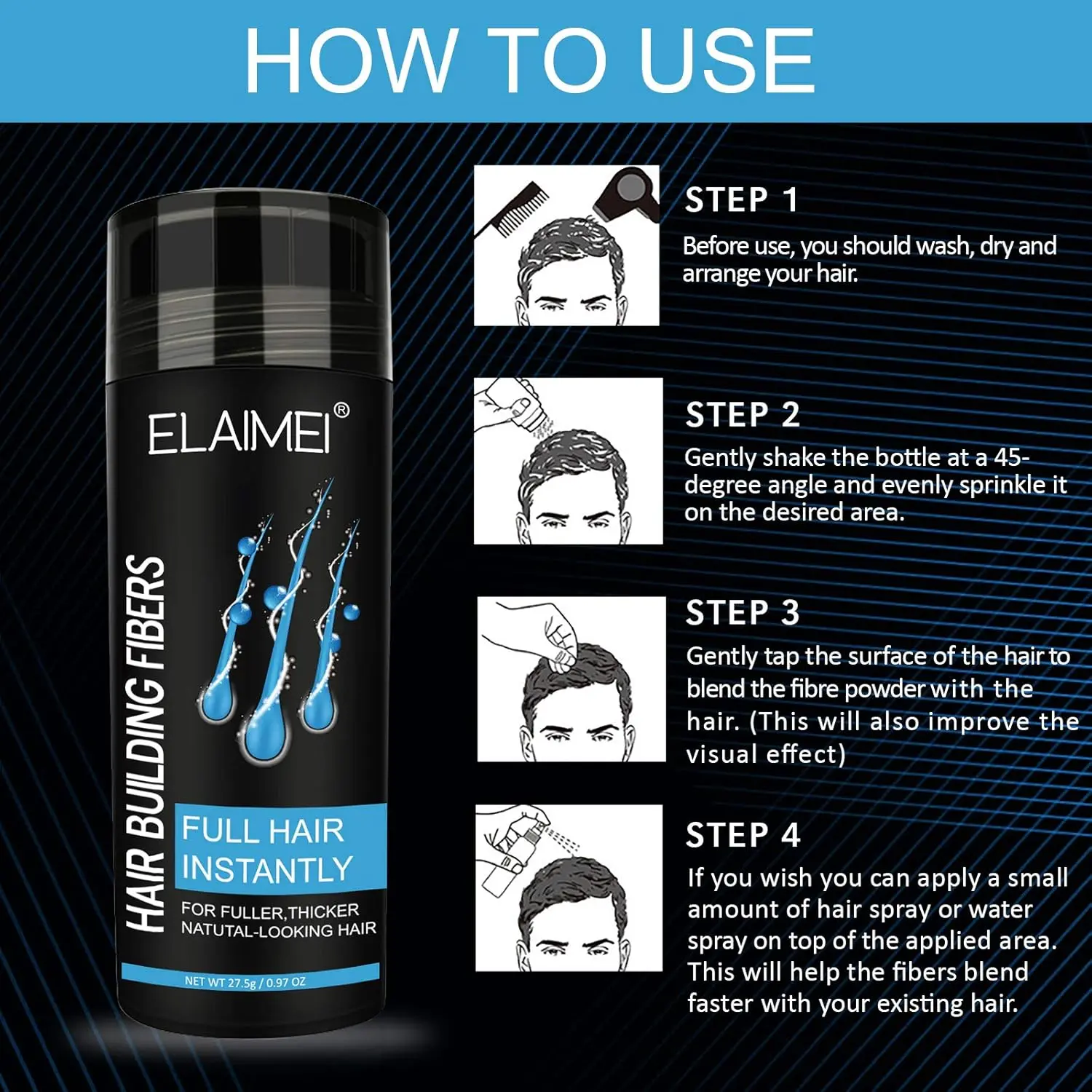 HOW TO USE

ELAIMEI®

HAIR BUILDING FIBERS

FULL HAIR INSTANTLY

FOR FULLER,THICKER NATUTAL-LOOKING HAIR

NET WT 27.5g / 0.97 OZ

STEP 1

Before use, you should wash, dry and arrange your hair.

STEP 2

Gently shake the bottle at a 45-degree angle and evenly sprinkle it on the desired area.

STEP 3

Gently tap the surface of the hair to blend the fibre powder with the hair. (This will also improve the visual effect)

STEP 4

If you wish you can apply a small amount of hair spray or water spray on top of the applied area. This will help the fibers blend faster with your existing hair.