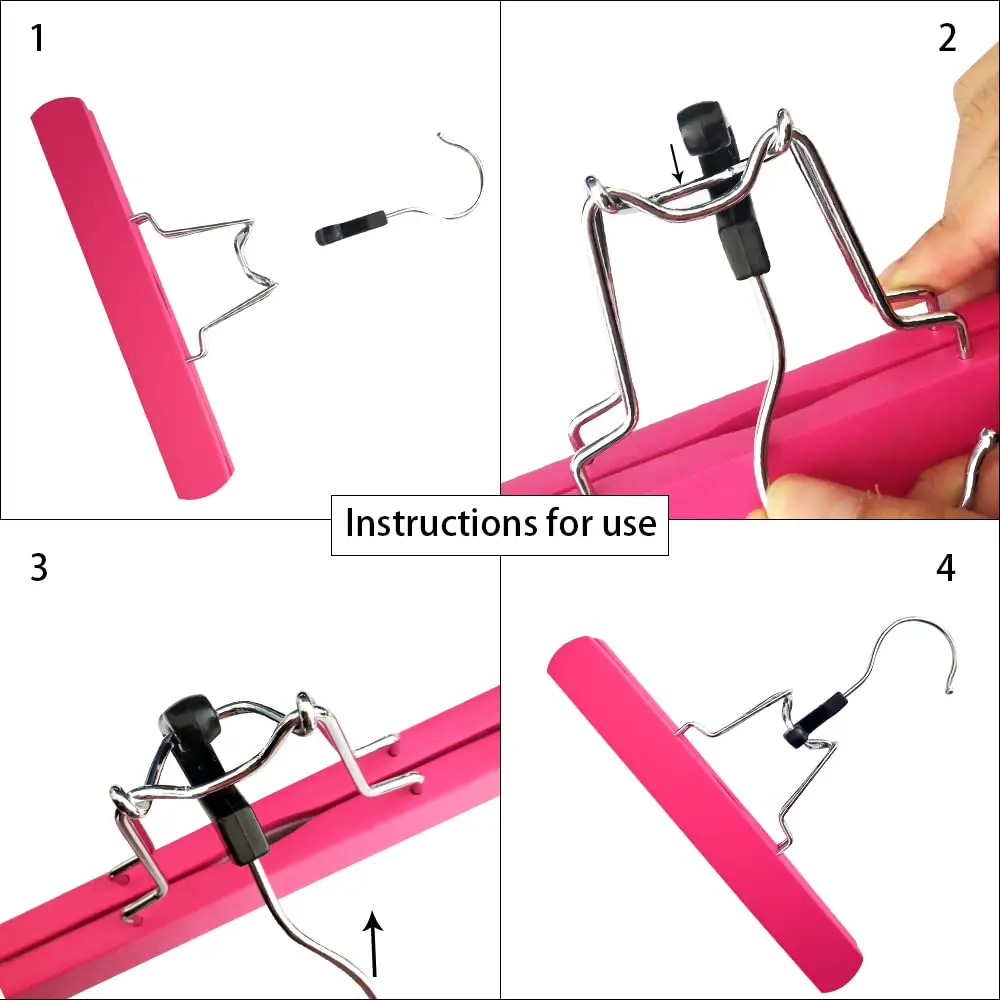 1

2

Instructions for use

3

4