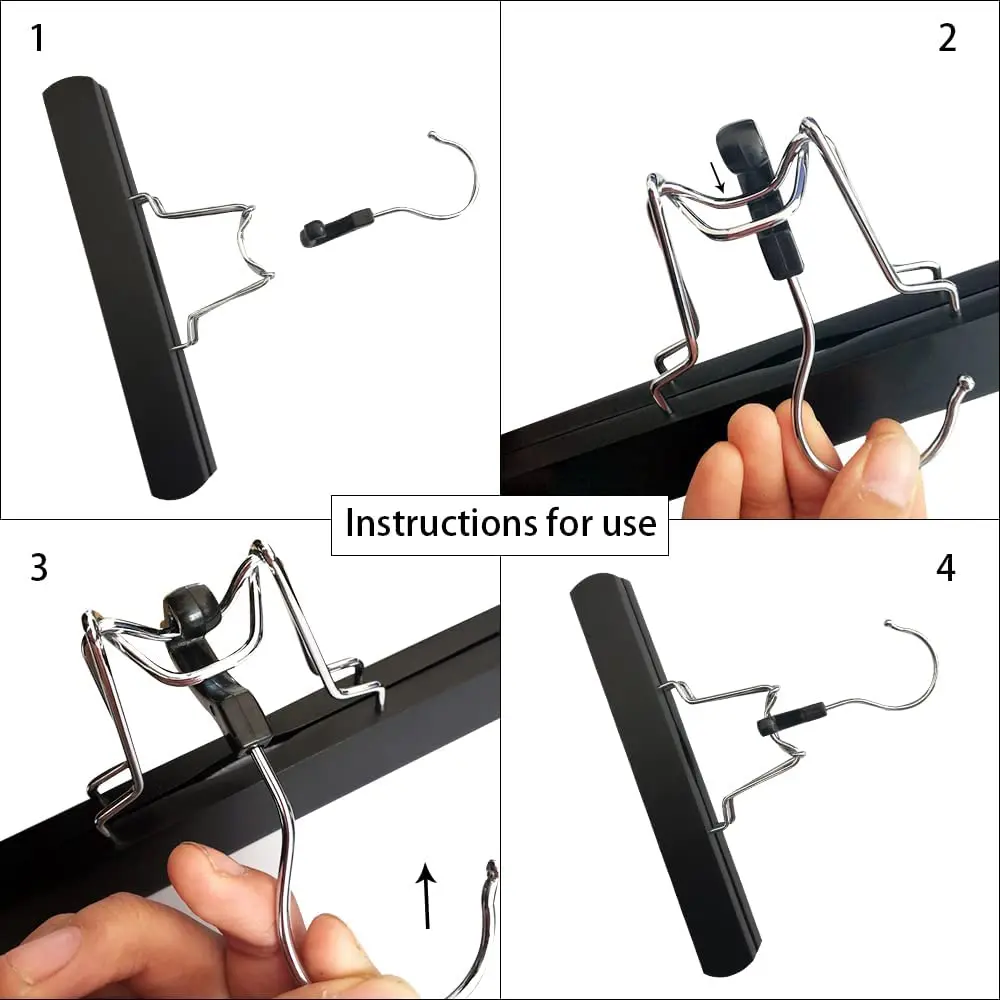 1

2

Instructions for use

3

4