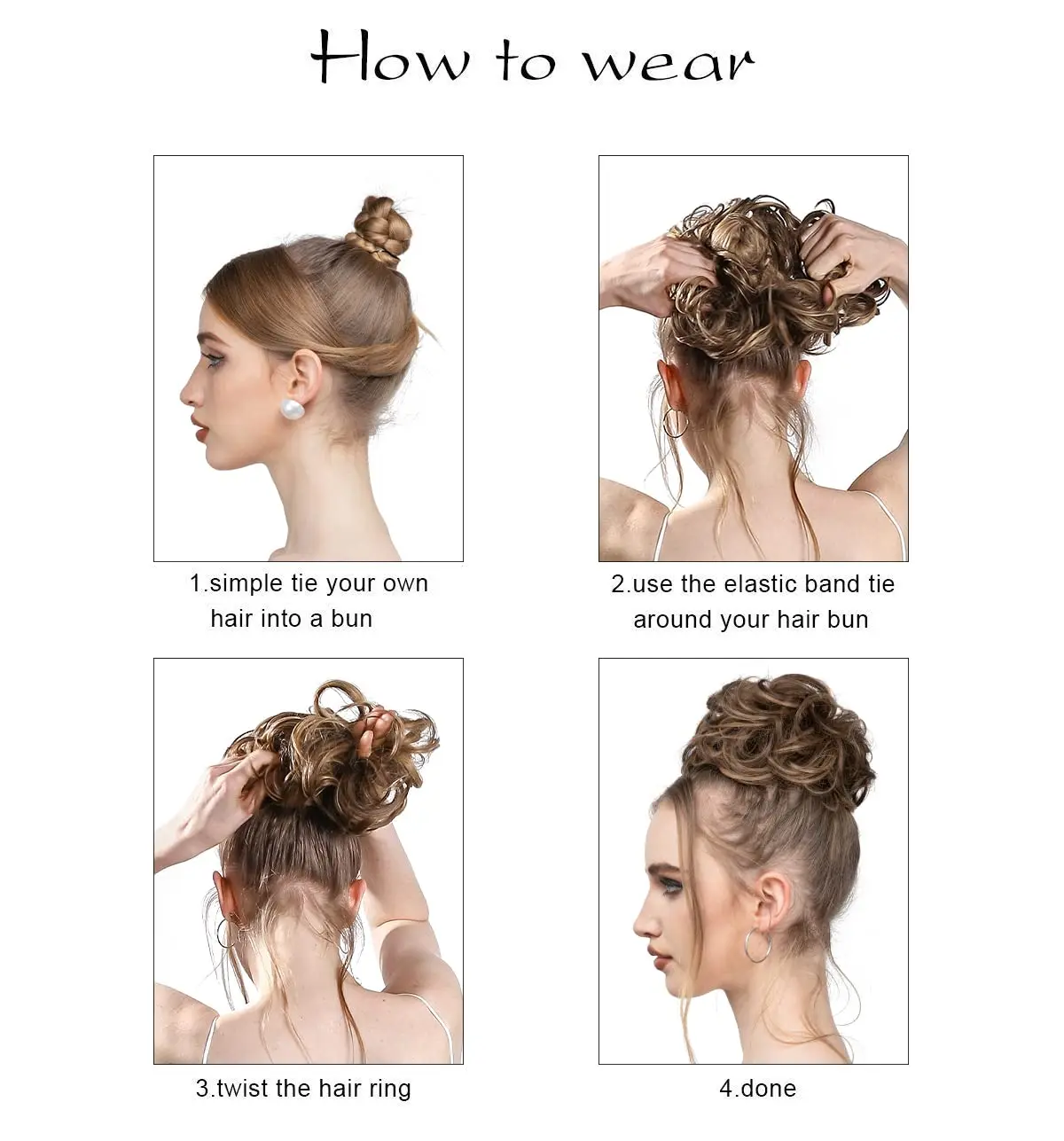 How to wear

1.simple tie your own hair into a bun

2.use the elastic band tie around your hair bun

3.twist the hair ring

4.done