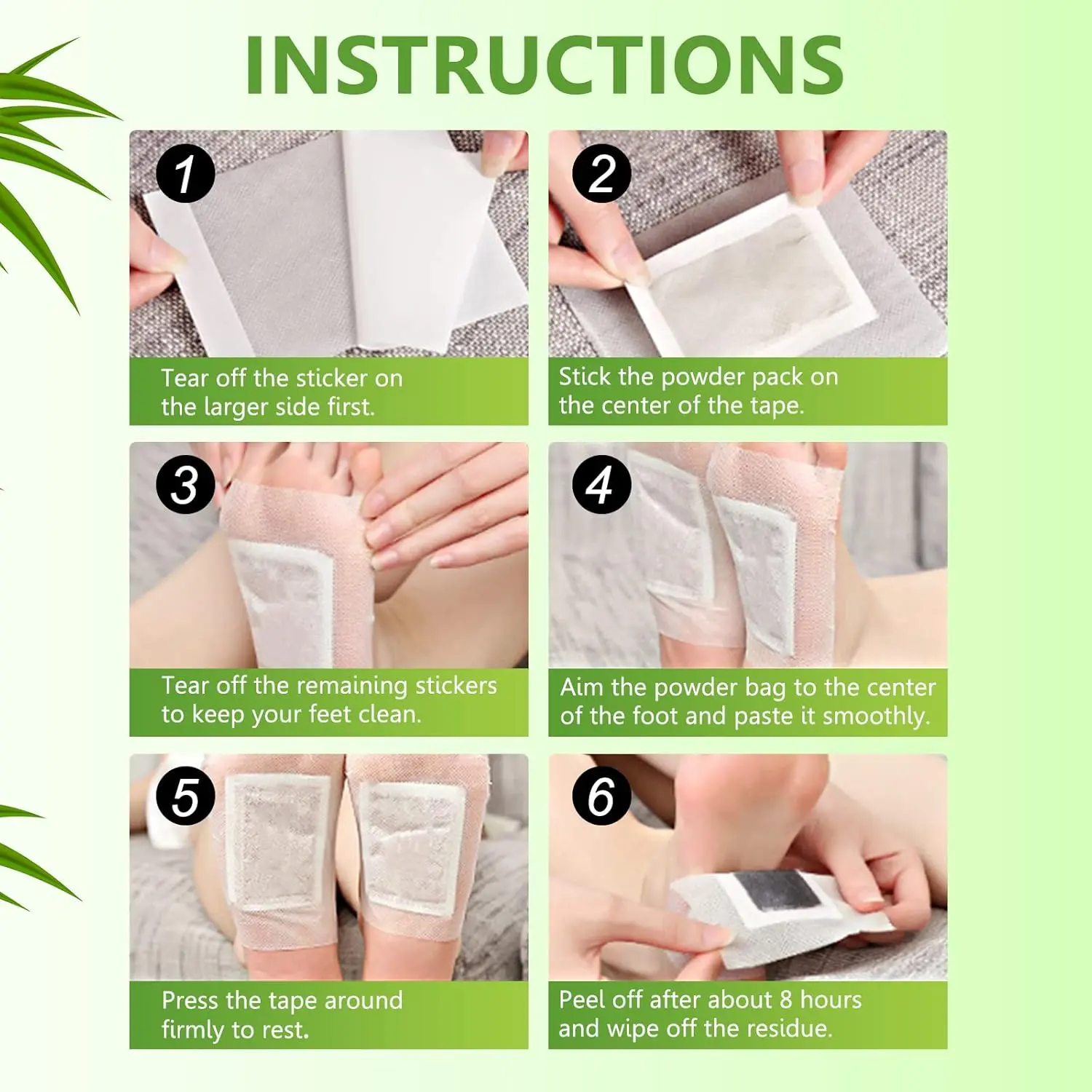 INSTRUCTIONS

1
Tear off the sticker on the larger side first.

2
Stick the powder pack on the center of the tape.

3
Tear off the remaining stickers to keep your feet clean.

4
Aim the powder bag to the center of the foot and paste it smoothly.

5
Press the tape around firmly to rest.

6
Peel off after about 8 hours and wipe off the residue.