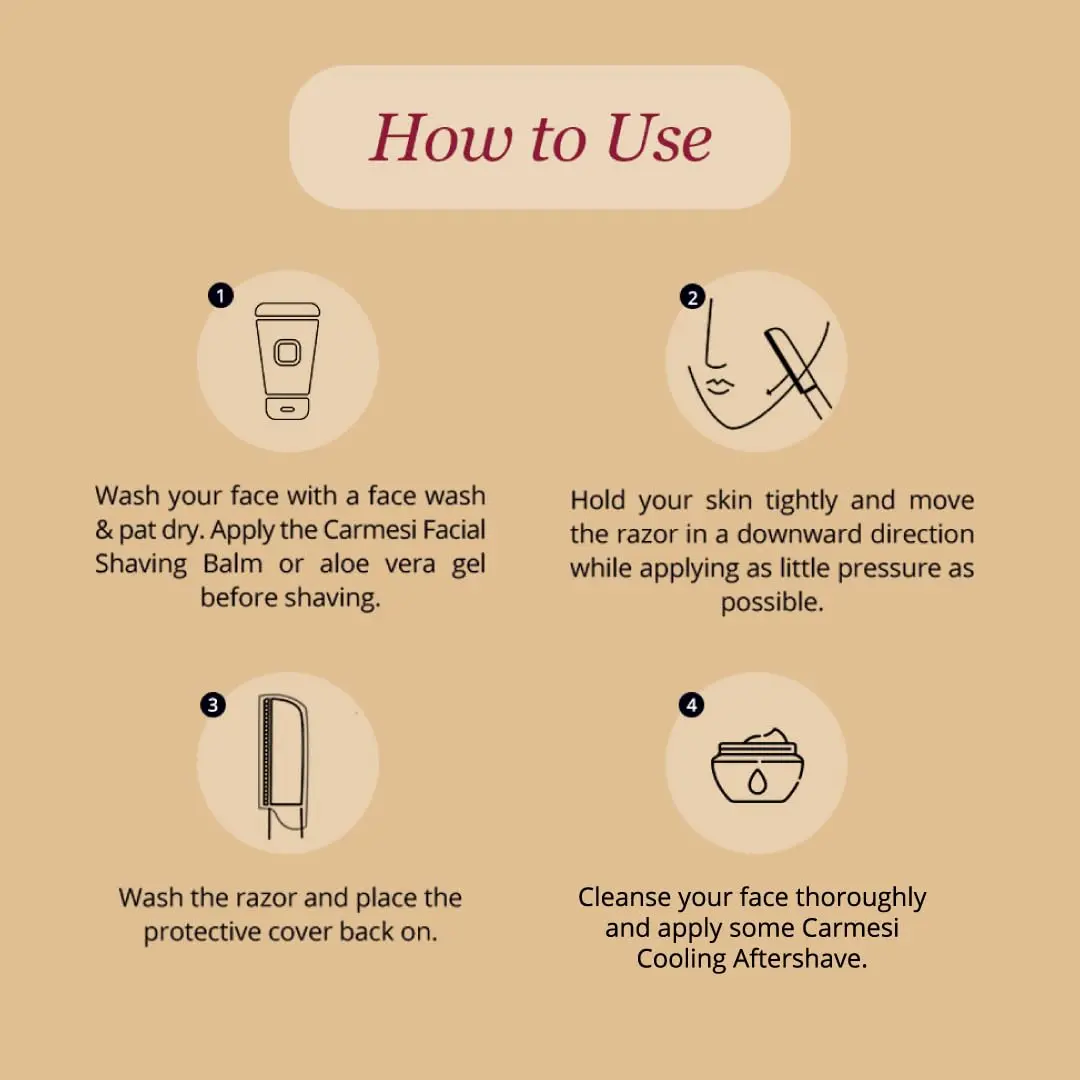 How to Use

1

Wash your face with a face wash & pat dry. Apply the Carmesi Facial Shaving Balm or aloe vera gel before shaving.

2

Hold your skin tightly and move the razor in a downward direction while applying as little pressure as possible.

3

Wash the razor and place the protective cover back on.

4

Cleanse your face thoroughly and apply some Carmesi Cooling Aftershave.