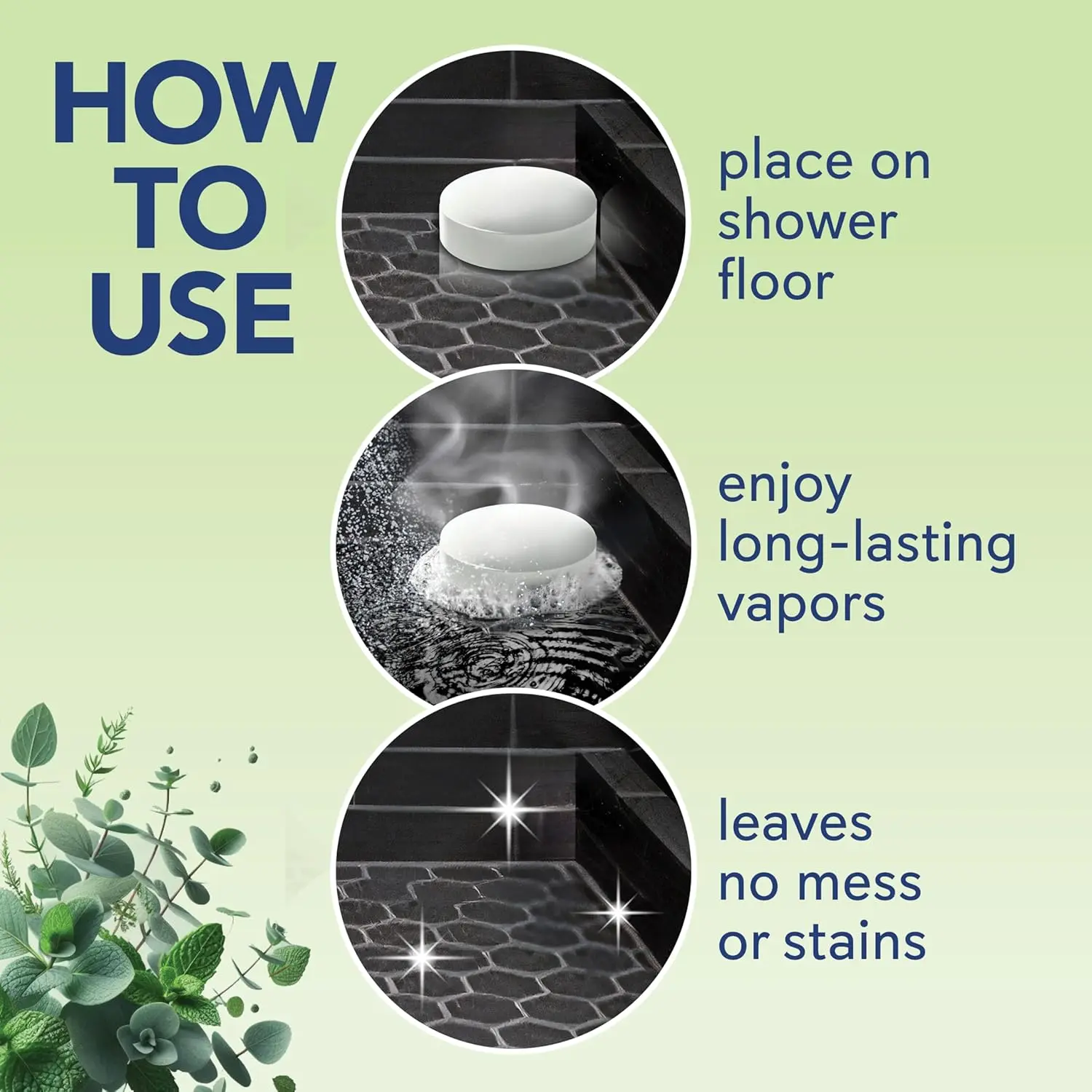 HOW TO USE

place on shower floor

enjoy long-lasting vapors

leaves no mess or stains