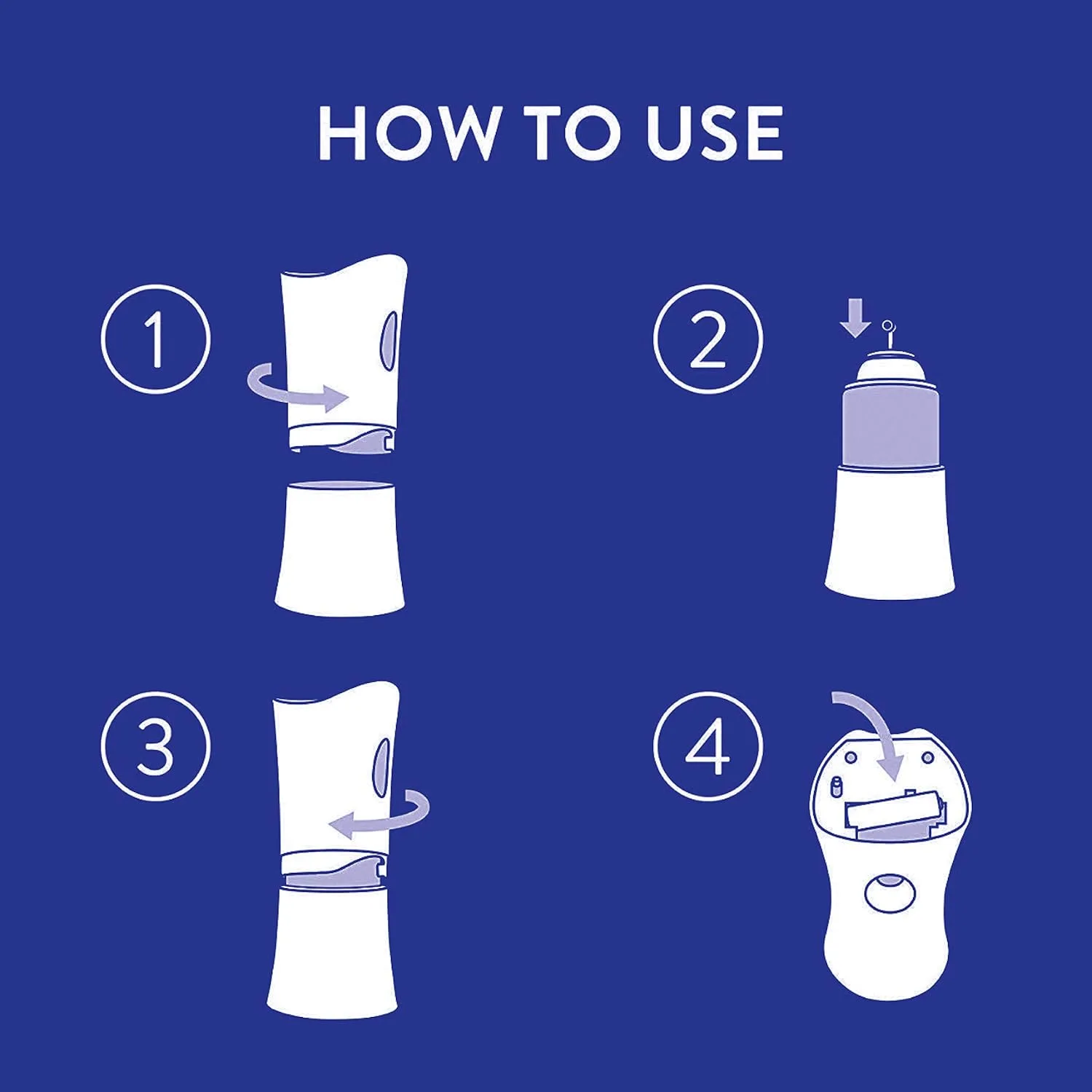 HOW TO USE

1

2

3

4