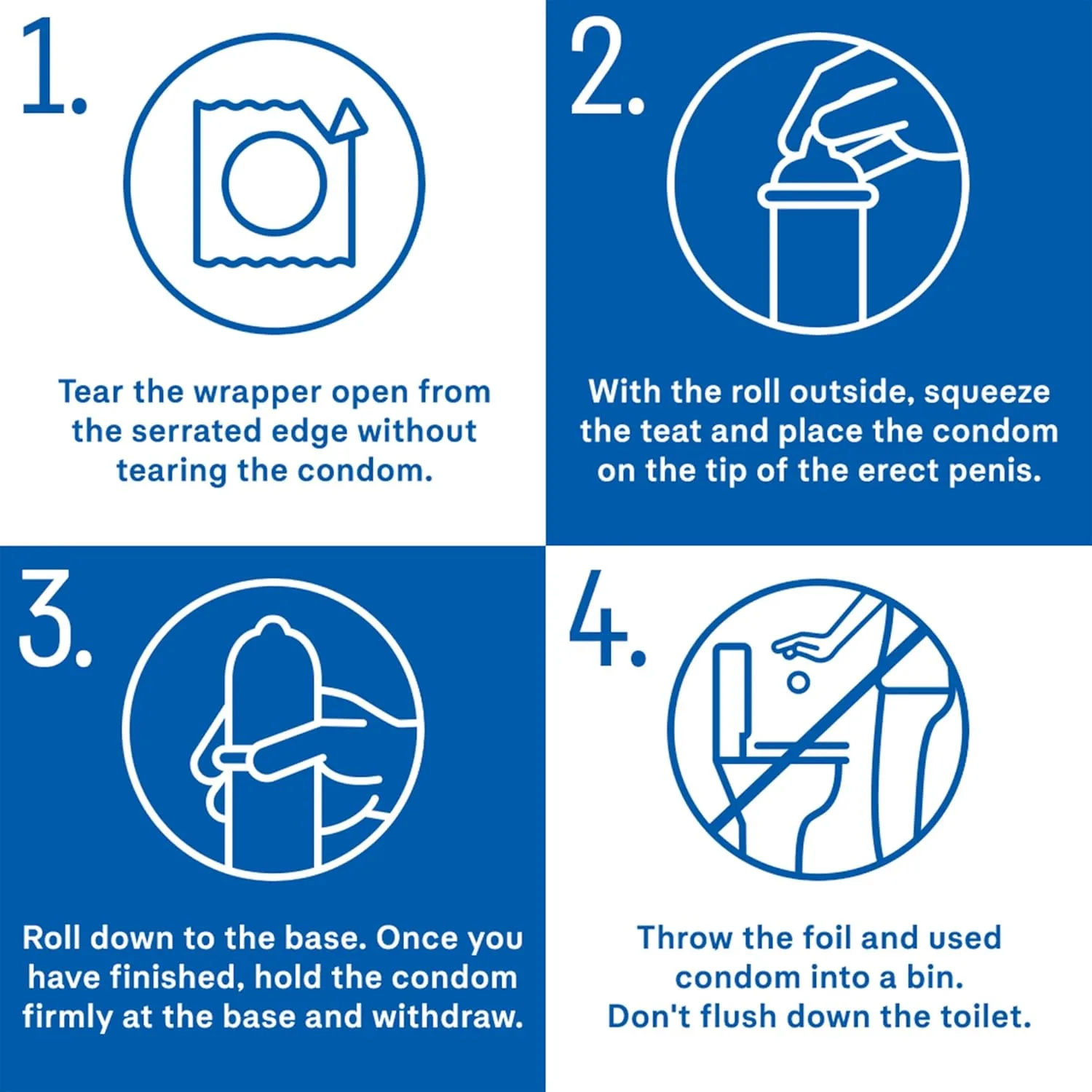 1.

Tear the wrapper open from the serrated edge without tearing the condom.

2.

With the roll outside, squeeze the teat and place the condom on the tip of the erect penis.

3.

Roll down to the base. Once you have finished, hold the condom firmly at the base and withdraw.

4.

Throw the foil and used condom into a bin. Don't flush down the toilet.