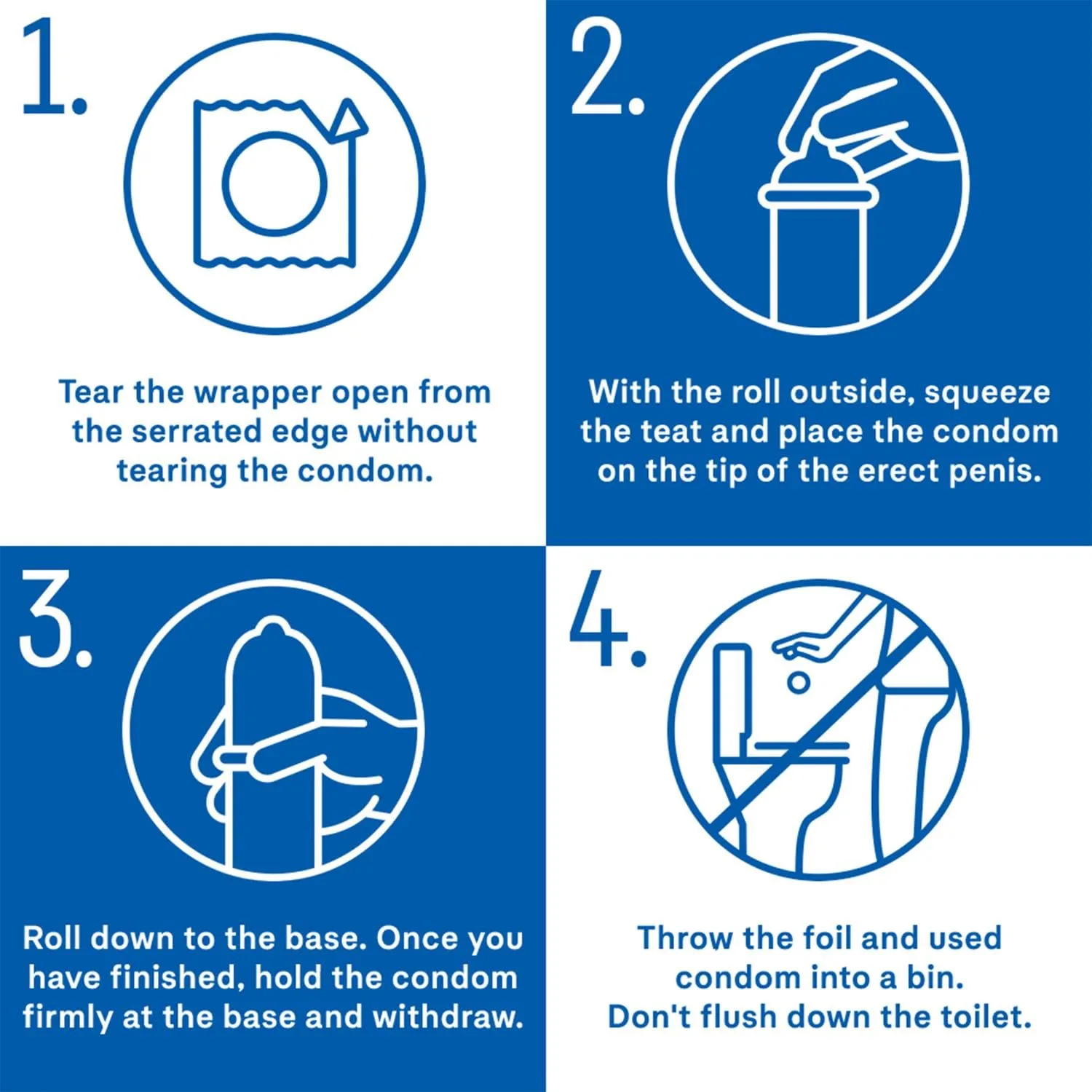 1.

Tear the wrapper open from the serrated edge without tearing the condom.

2.

With the roll outside, squeeze the teat and place the condom on the tip of the erect penis.

3.

Roll down to the base. Once you have finished, hold the condom firmly at the base and withdraw.

4.

Throw the foil and used condom into a bin.
Don't flush down the toilet.