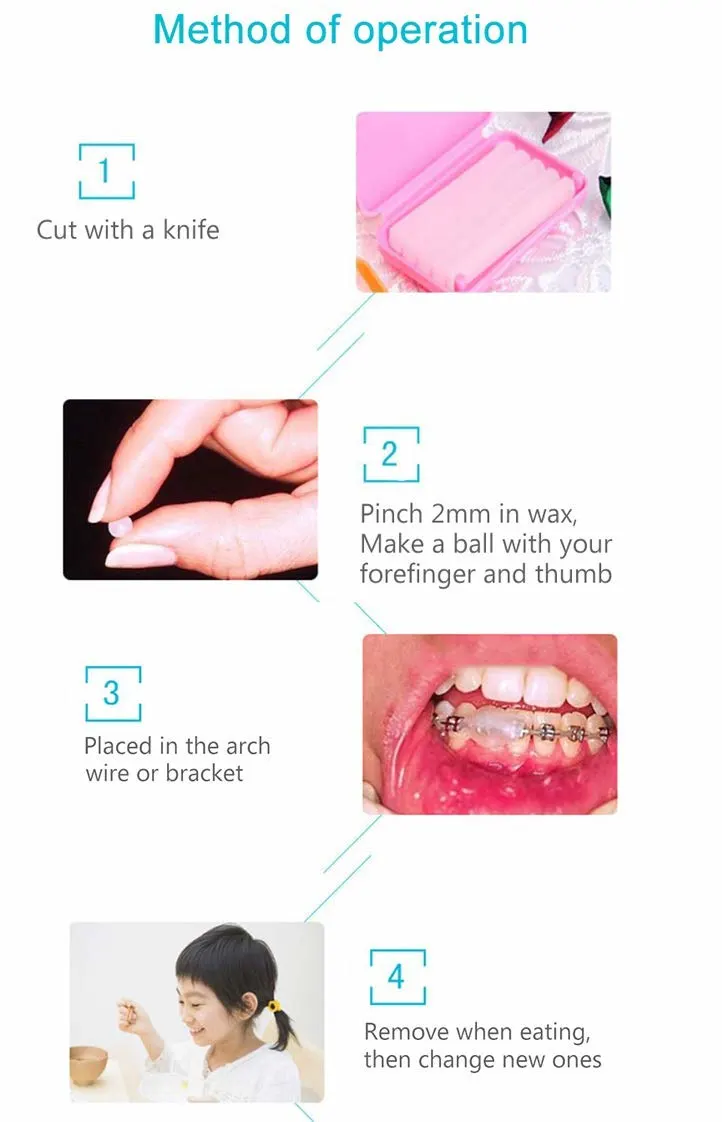 Method of operation

1

Cut with a knife

2

Pinch 2mm in wax,
Make a ball with your forefinger and thumb

3

Placed in the arch wire or bracket

4

Remove when eating, then change new ones