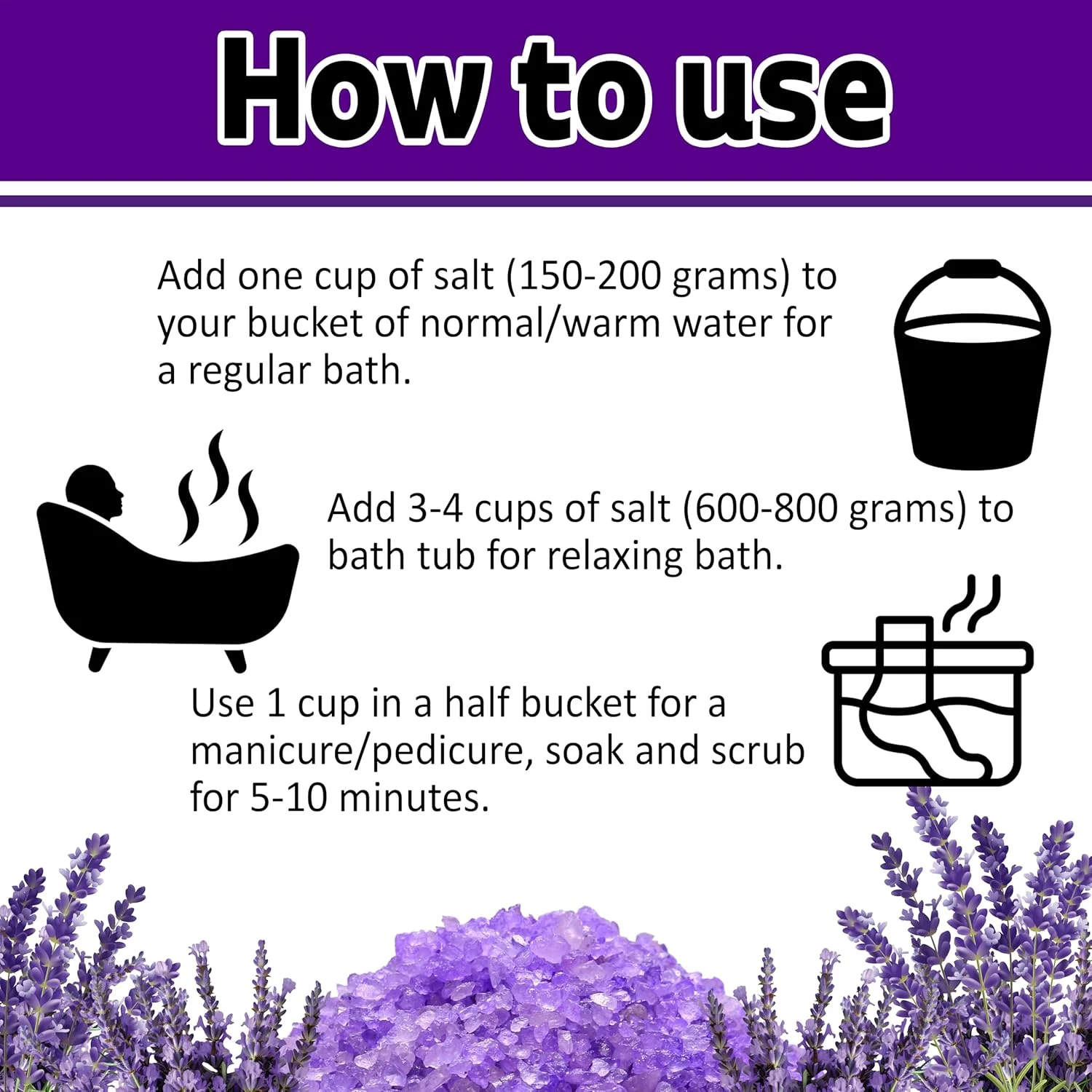 How to use

Add one cup of salt (150-200 grams) to your bucket of normal/warm water for a regular bath.

Add 3-4 cups of salt (600-800 grams) to bath tub for relaxing bath.

Use 1 cup in a half bucket for a manicure/pedicure, soak and scrub for 5-10 minutes.