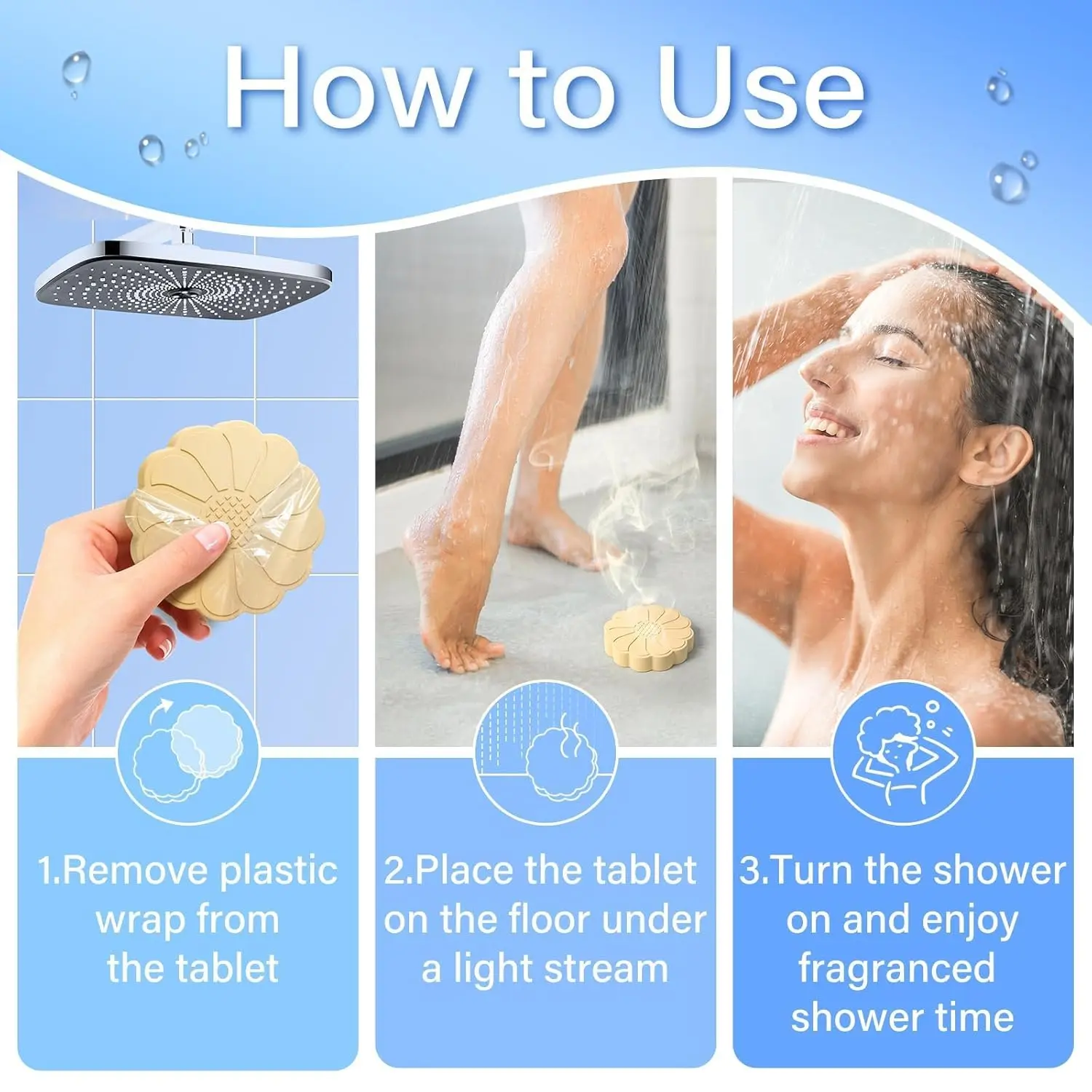 How to Use

1.Remove plastic wrap from the tablet

2.Place the tablet on the floor under a light stream

3.Turn the shower on and enjoy fragranced shower time