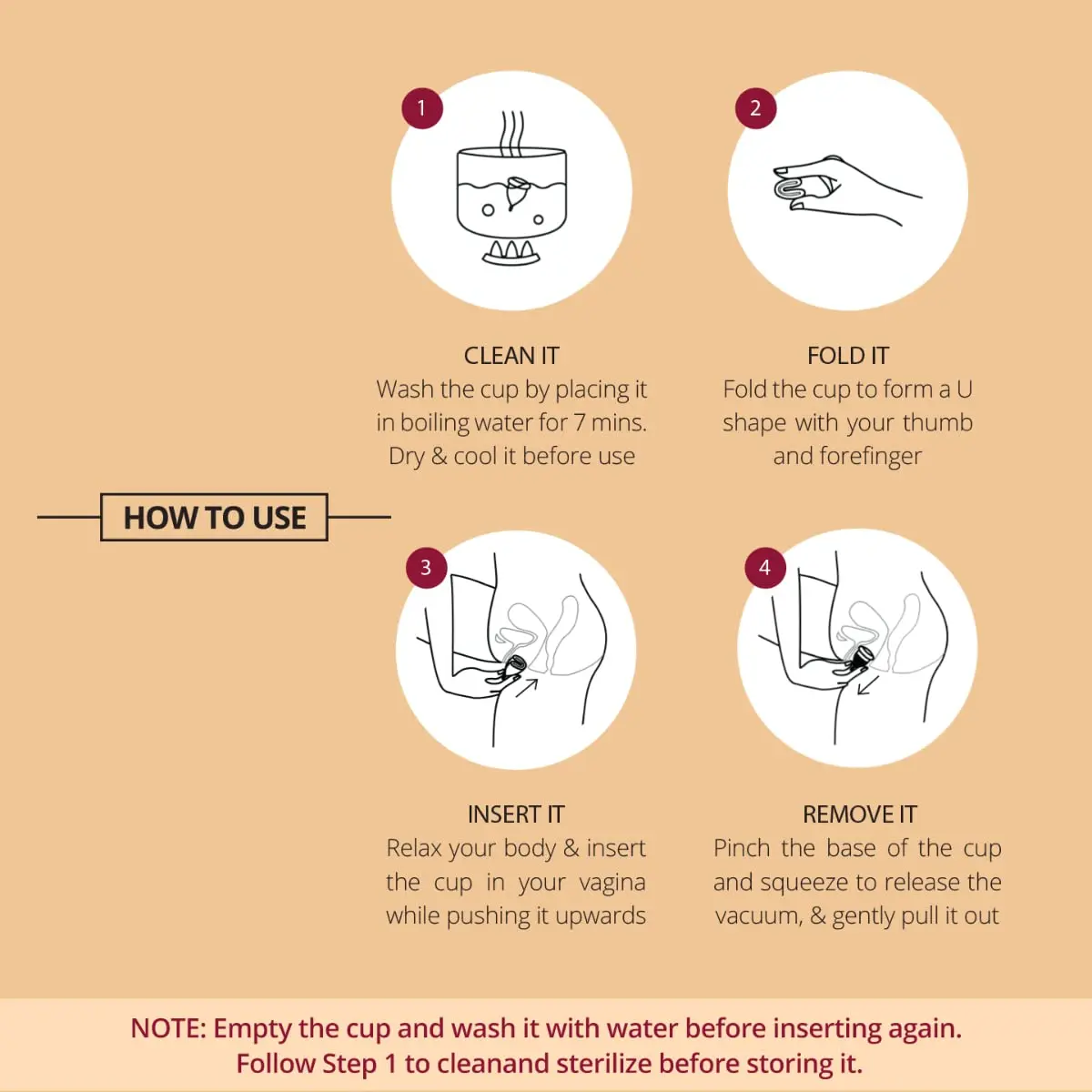 HOW TO USE

1

CLEAN IT
Wash the cup by placing it in boiling water for 7 mins. Dry & cool it before use

2

FOLD IT
Fold the cup to form a U shape with your thumb and forefinger

3

INSERT IT
Relax your body & insert the cup in your vagina while pushing it upwards

4

REMOVE IT
Pinch the base of the cup and squeeze to release the vacuum, & gently pull it out

NOTE: Empty the cup and wash it with water before inserting again.
Follow Step 1 to cleanand sterilize before storing it.