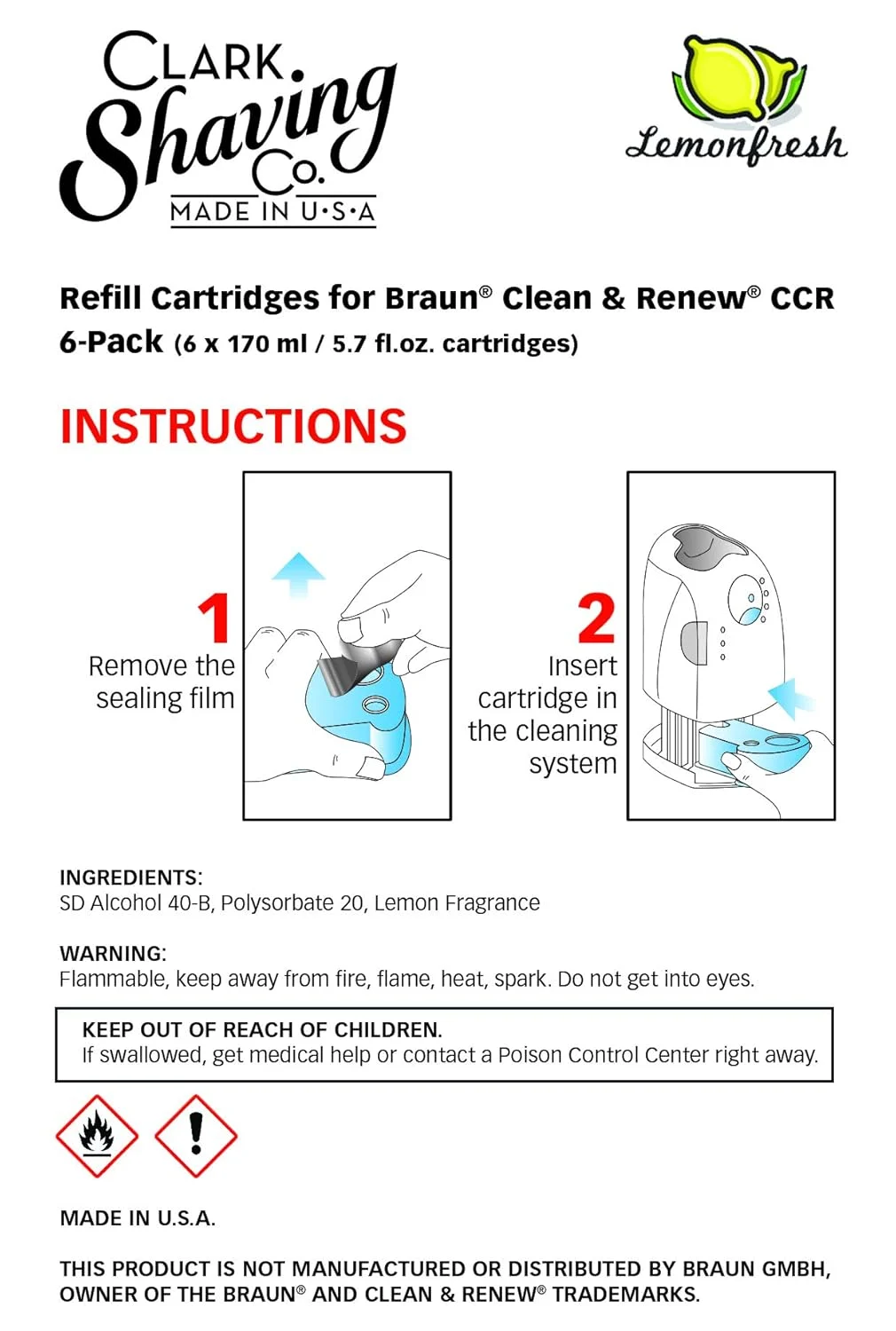 CLARK Shaving Co.
MADE IN U·S·A

Lemonfresh

Refill Cartridges for Braun® Clean & Renew® CCR
6-Pack (6 x 170 ml / 5.7 fl.oz. cartridges)

INSTRUCTIONS

1
Remove the sealing film

2
Insert cartridge in the cleaning system

INGREDIENTS:
SD Alcohol 40-B, Polysorbate 20, Lemon Fragrance

WARNING:
Flammable, keep away from fire, flame, heat, spark. Do not get into eyes.

KEEP OUT OF REACH OF CHILDREN.
If swallowed, get medical help or contact a Poison Control Center right away.

MADE IN U.S.A.

THIS PRODUCT IS NOT MANUFACTURED OR DISTRIBUTED BY BRAUN GMBH, OWNER OF THE BRAUN® AND CLEAN & RENEW® TRADEMARKS.